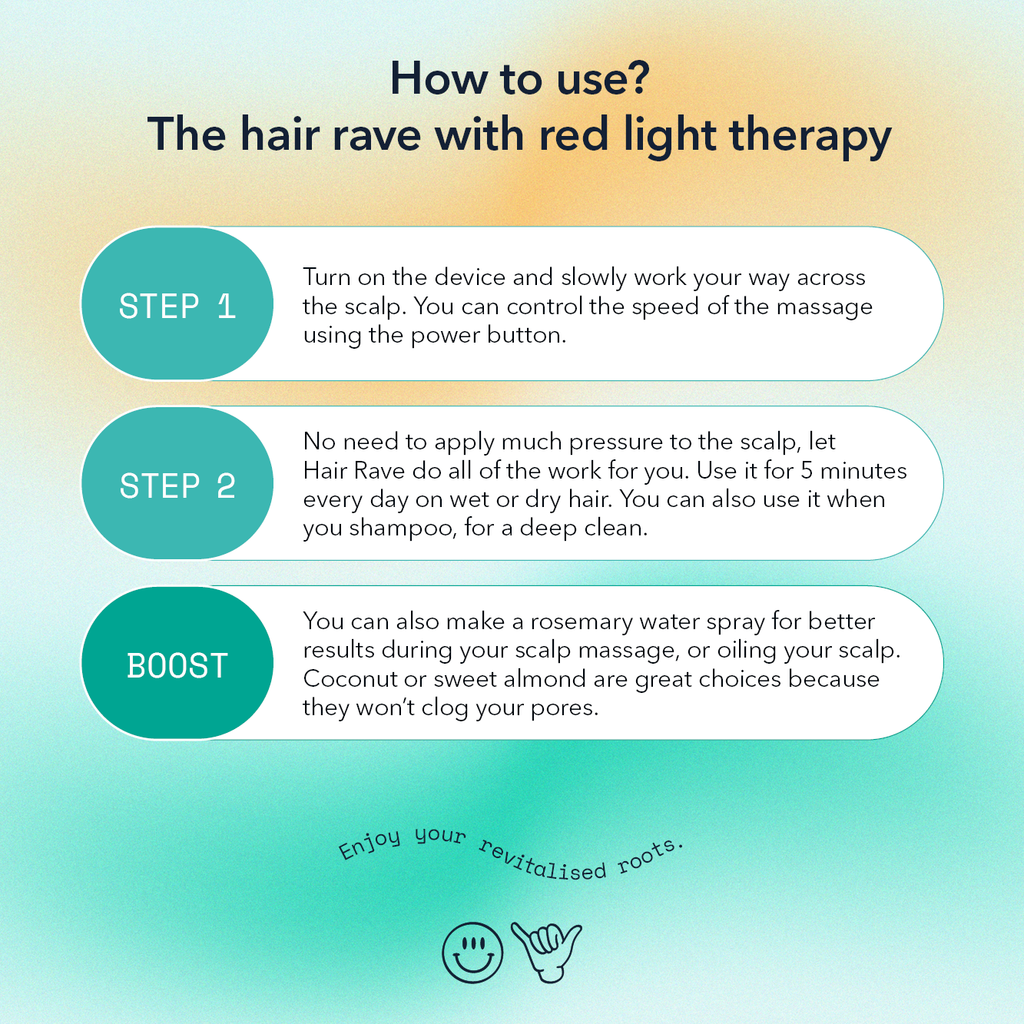 How to use?
The hair rave with red light therapy

STEP 1

Turn on the device and slowly work your way across the scalp. You can control the speed of the massage using the power button.

STEP 2

No need to apply much pressure to the scalp, let Hair Rave do all of the work for you. Use it for 5 minutes every day on wet or dry hair. You can also use it when you shampoo, for a deep clean.

BOOST

You can also make a rosemary water spray for better results during your scalp massage, or oiling your scalp. Coconut or sweet almond are great choices because they won't clog your pores.

Enjoy your revitalised roots.