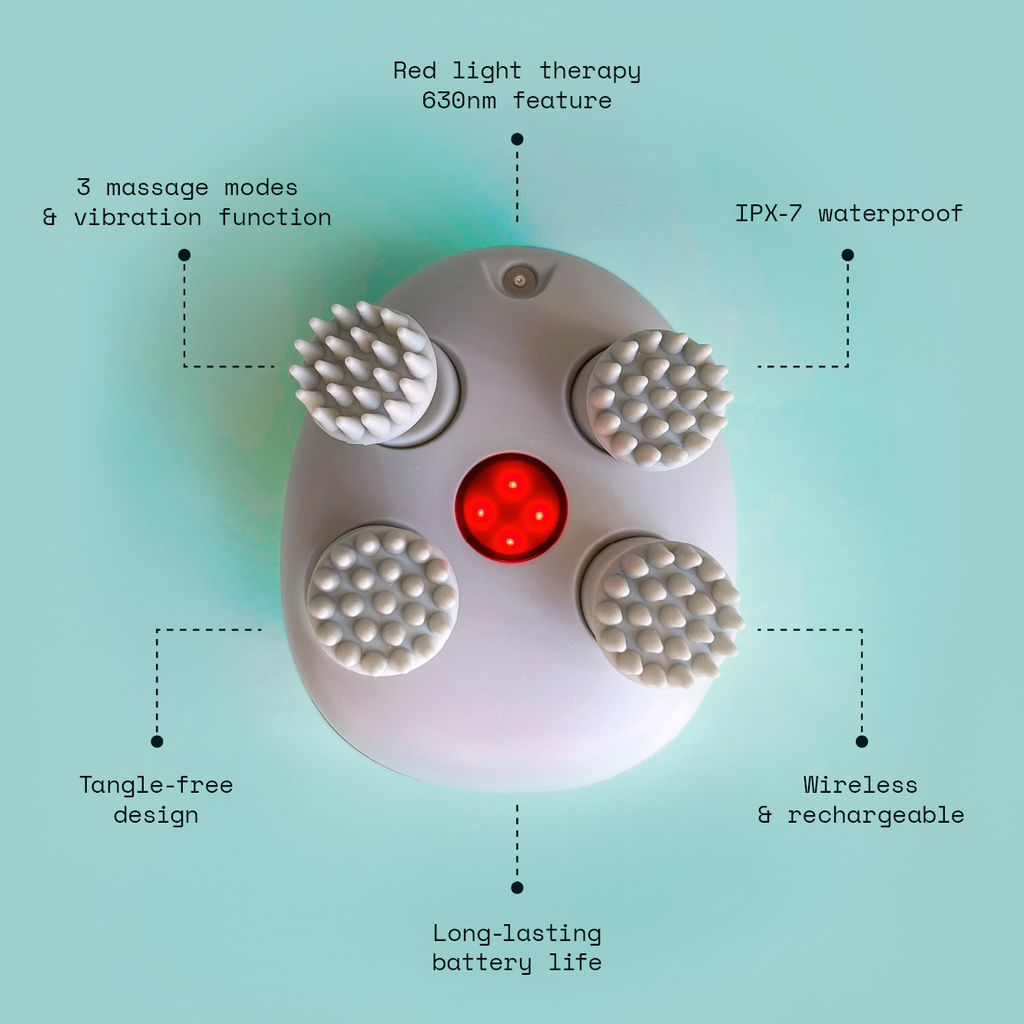 Red light therapy
630nm feature

3 massage modes
& vibration function

IPX-7 waterproof

Tangle-free
design

Wireless
& rechargeable

Long-lasting
battery life